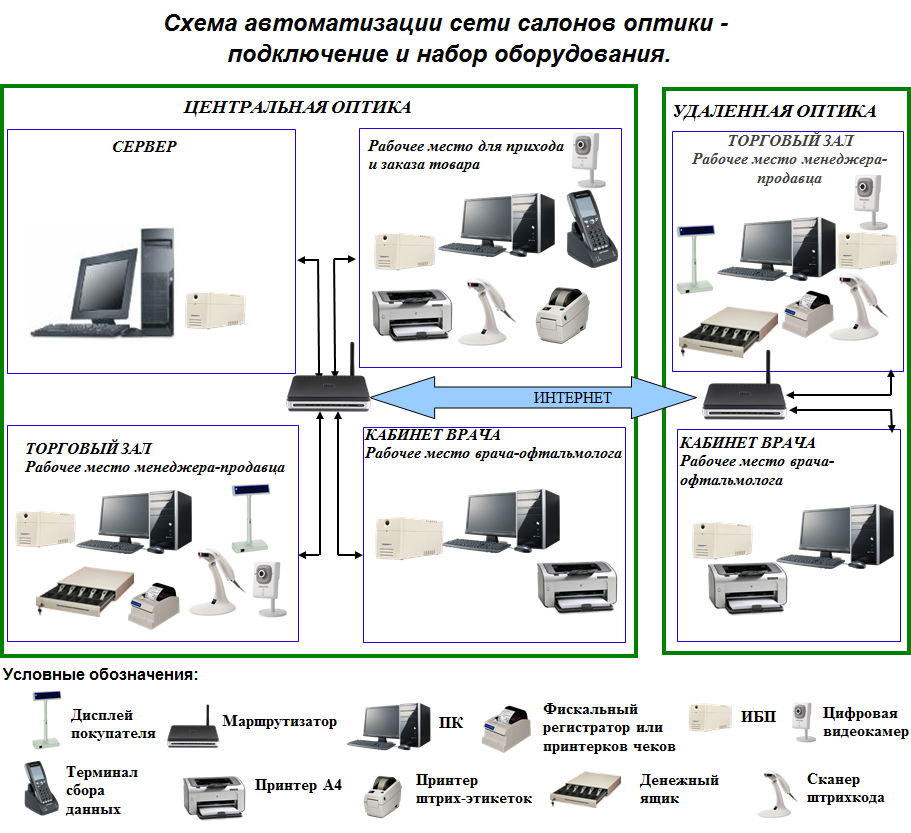 Схема автоматизации сети салонов оптики - подключение и набор оборудования.

ЦЕНТРАЛЬНАЯ ОПТИКА

СЕРВЕР

Рабочее место для прихода и заказа товара

ТОРГОВЫЙ ЗАЛ
Рабочее место менеджера-продавца

КАБИНЕТ ВРАЧА
Рабочее место врача-офтальмолога

ИНТЕРНЕТ

УДАЛЕННАЯ ОПТИКА

ТОРГОВЫЙ ЗАЛ
Рабочее место менеджера-продавца

КАБИНЕТ ВРАЧА
Рабочее место врача-офтальмолога

Условные обозначения:

Дисплей покупателя

Маршрутизатор

ПК

Фискальный регистратор или принтерков чеков

ИБП

Цифровая видеокамер

Терминал сбора данных

Принтер А4

Принтер штрих-этикеток

Денежный ящик

Сканер штрихкода